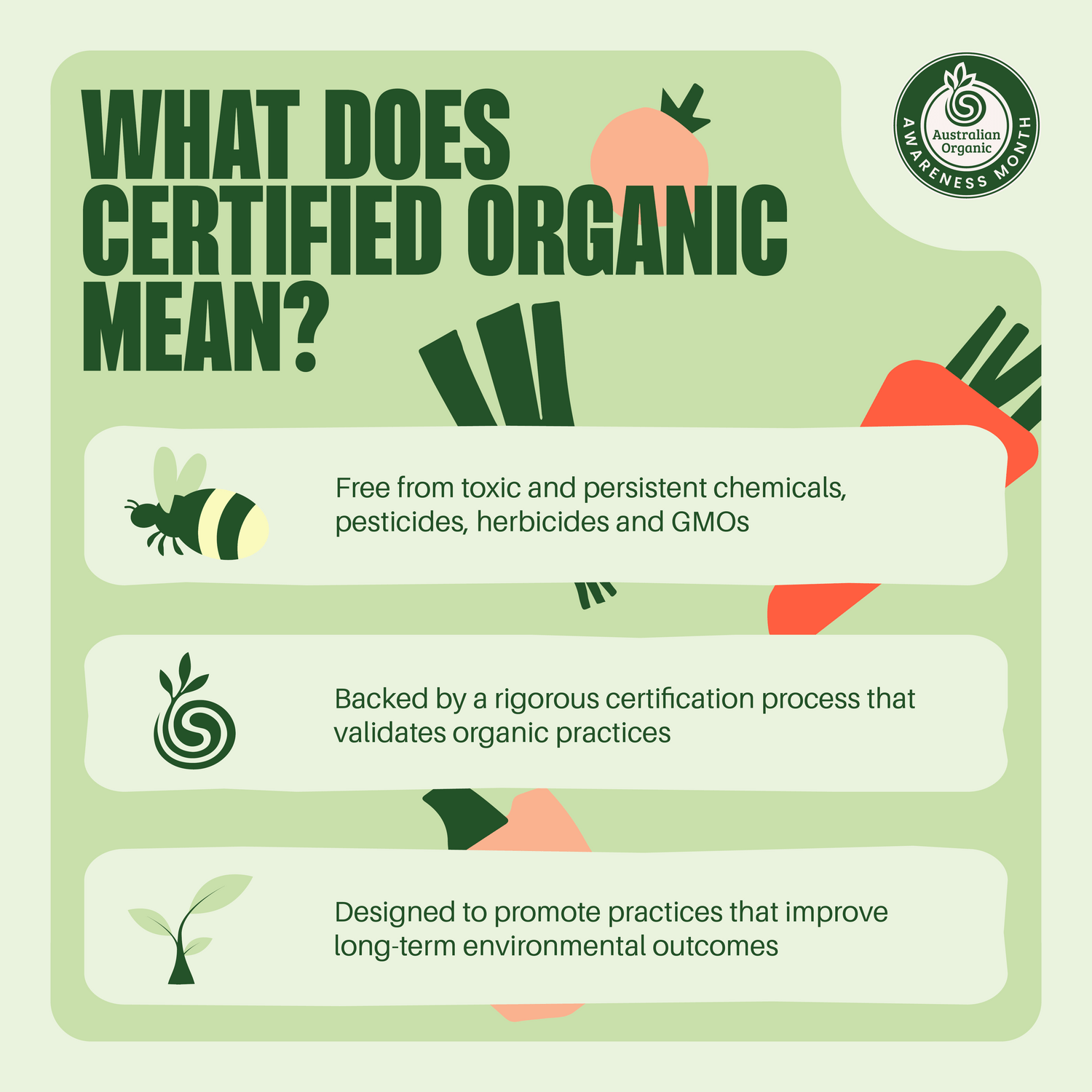 WHAT DOES CERTIFIED ORGANIC MEAN?

Australian Organic
AWARENESS MONTH

Free from toxic and persistent chemicals, pesticides, herbicides and GMOs

Backed by a rigorous certification process that validates organic practices

Designed to promote practices that improve long-term environmental outcomes