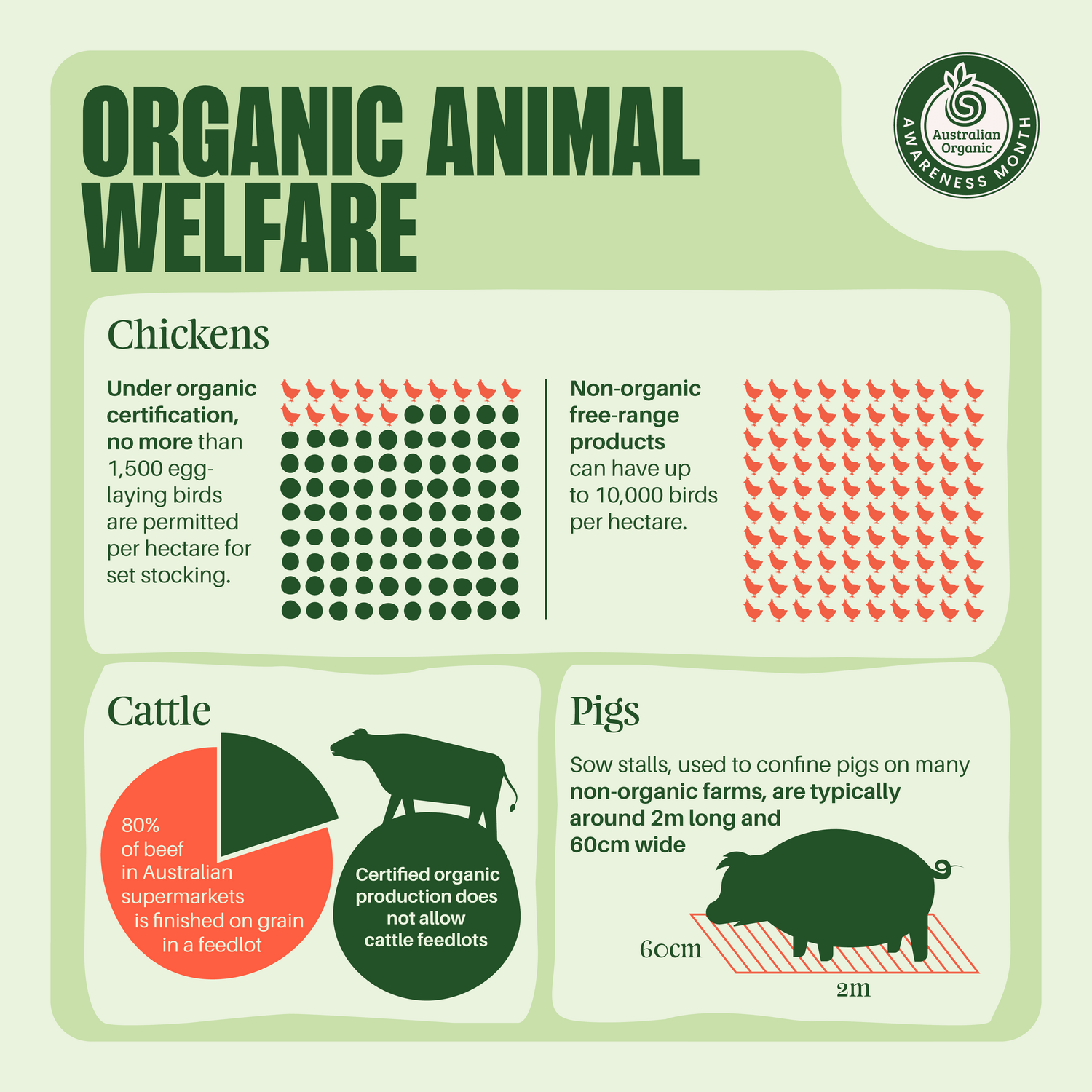 ORGANIC ANIMAL WELFARE

Australian Organic
AWARENESS MONTH

Chickens

Under organic certification, no more than 1,500 egg-laying birds are permitted per hectare for set stocking.

Non-organic free-range products can have up to 10,000 birds per hectare.

Cattle

80% of beef in Australian supermarkets is finished on grain in a feedlot

Certified organic production does not allow cattle feedlots

Pigs

Sow stalls, used to confine pigs on many non-organic farms, are typically around 2m long and 60cm wide

60cm

2m